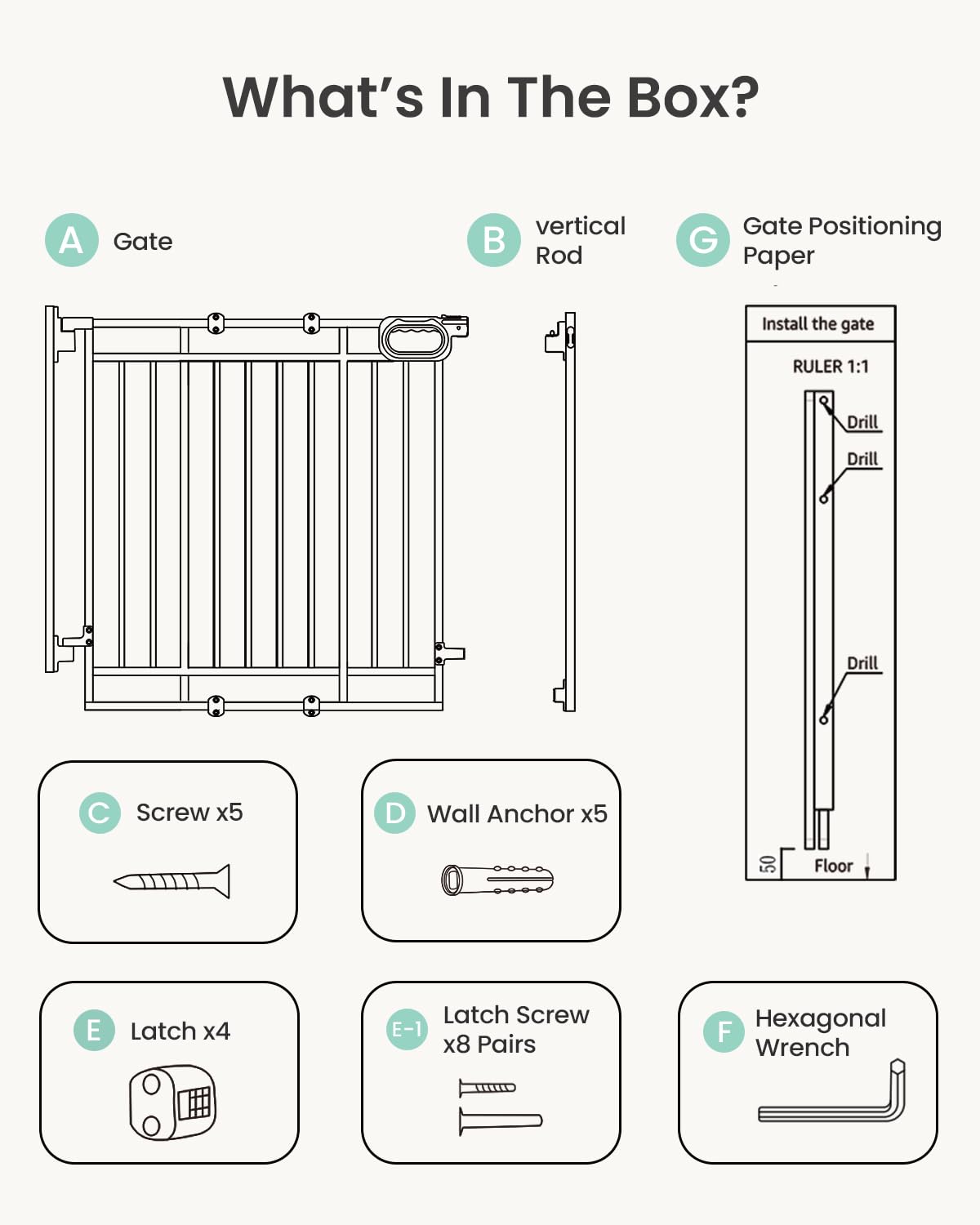 What's In The Box?

A Gate

B vertical Rod

G Gate Positioning Paper

Install the gate

RULER 1:1

Drill

Drill

Drill

50

Floor

C Screw x5

D Wall Anchor x5

E Latch x4

E-1 Latch Screw x8 Pairs

F Hexagonal Wrench