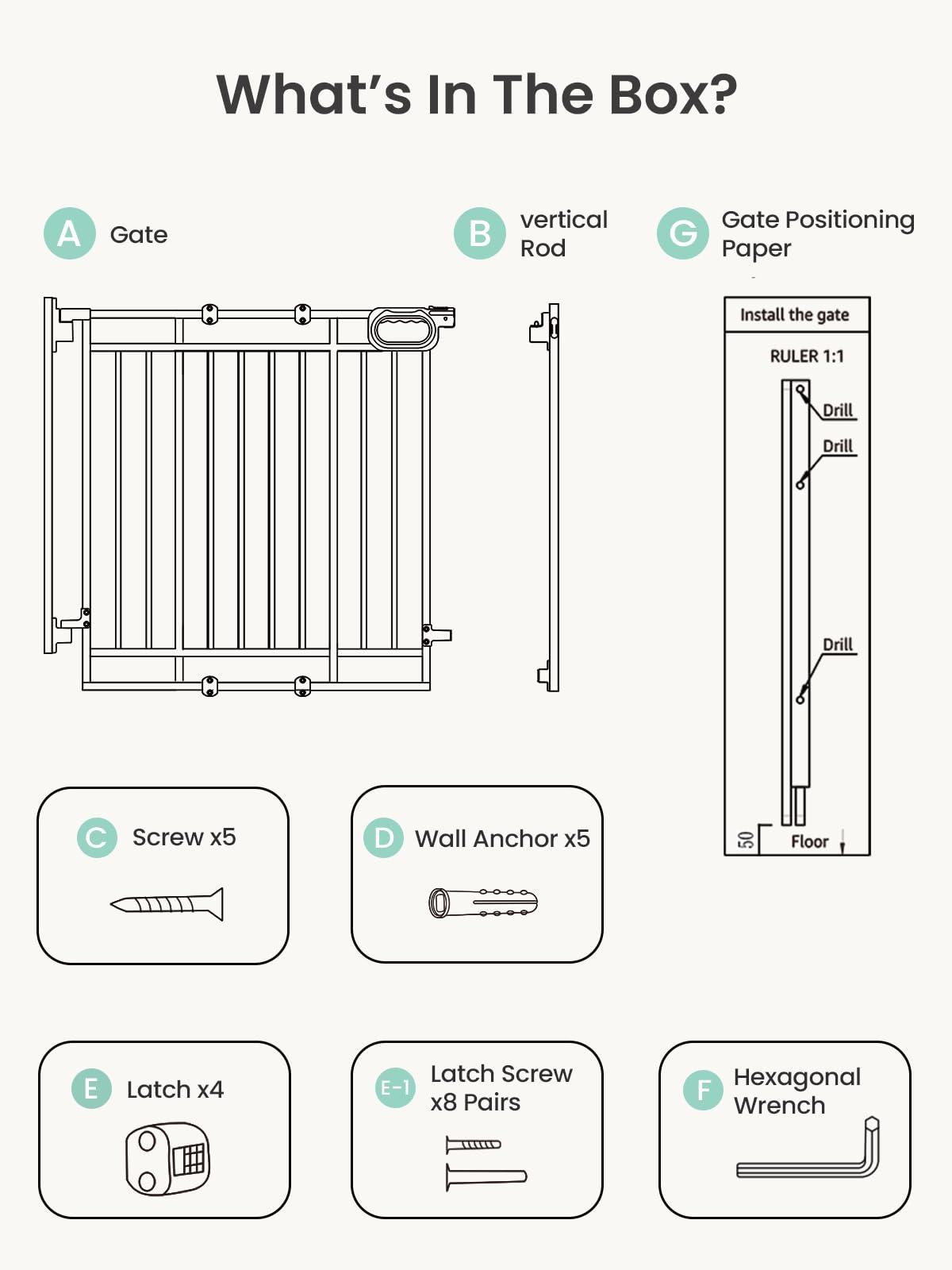 What's In The Box?

A Gate

B vertical Rod

G Gate Positioning Paper

Install the gate

RULER 1:1

Drill

Drill

Drill

50

Floor

C Screw x5

D Wall Anchor x5

E Latch x4

E-1 Latch Screw x8 Pairs

F Hexagonal Wrench