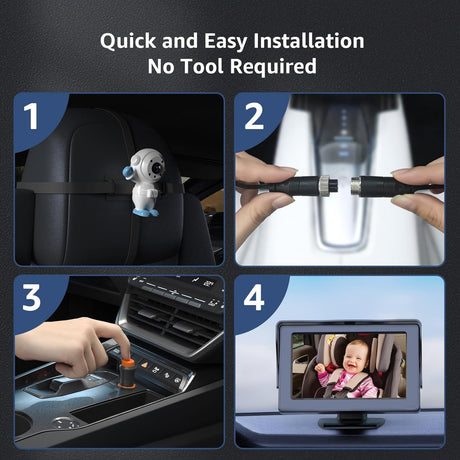 Quick and Easy Installation
No Tool Required

1

2

3

4